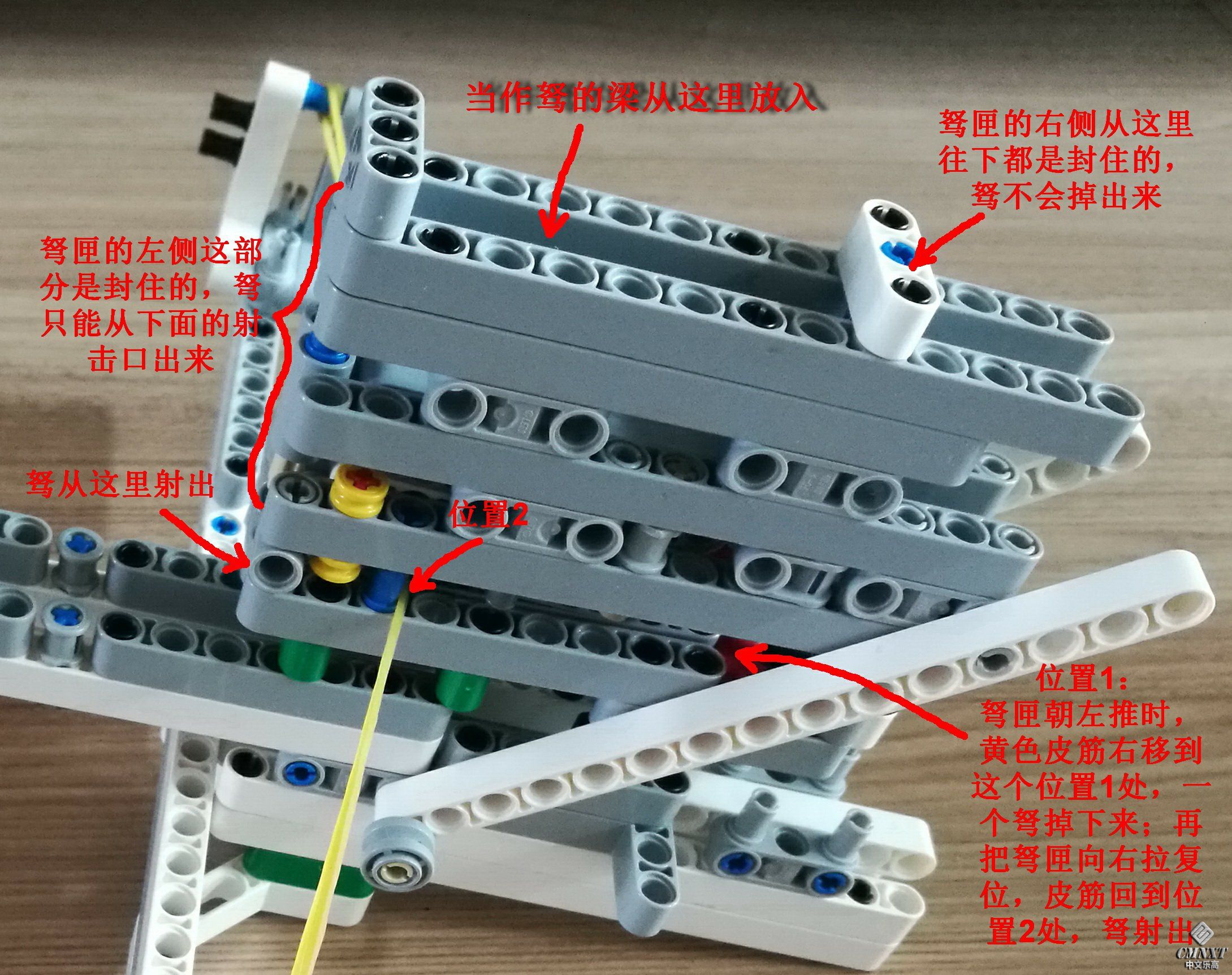 当作弩的梁从这里放入

弩匣的右侧从这里往下都是封住的，弩不会掉出来

弩匣的左侧这部分是封住的，弩只能从下面的射击口出来

弩从这里射出

位置2

位置1：
弩匣朝左推时，黄色皮筋右移到这个位置1处，一个弩掉下来；再把弩匣向右拉复位，皮筋回到位置2处，弩射出

CMNXT
中文乐高