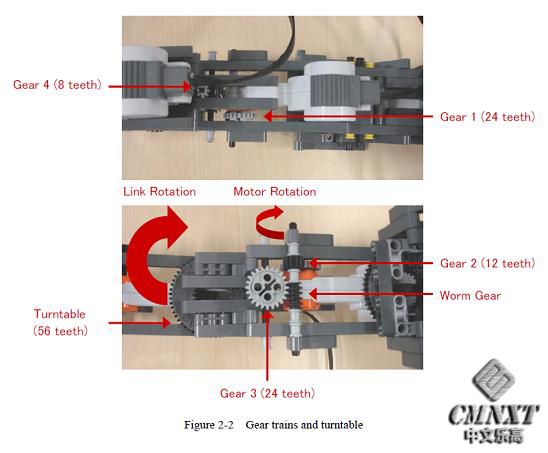 Gear 4 (8 teeth)

Gear 1 (24 teeth)

Link Rotation

Motor Rotation

Gear 2 (12 teeth)

Worm Gear

Turntable (56 teeth)

Gear 3 (24 teeth)

Figure 2-2 Gear trains and turntable

CMNXT
中文乐高